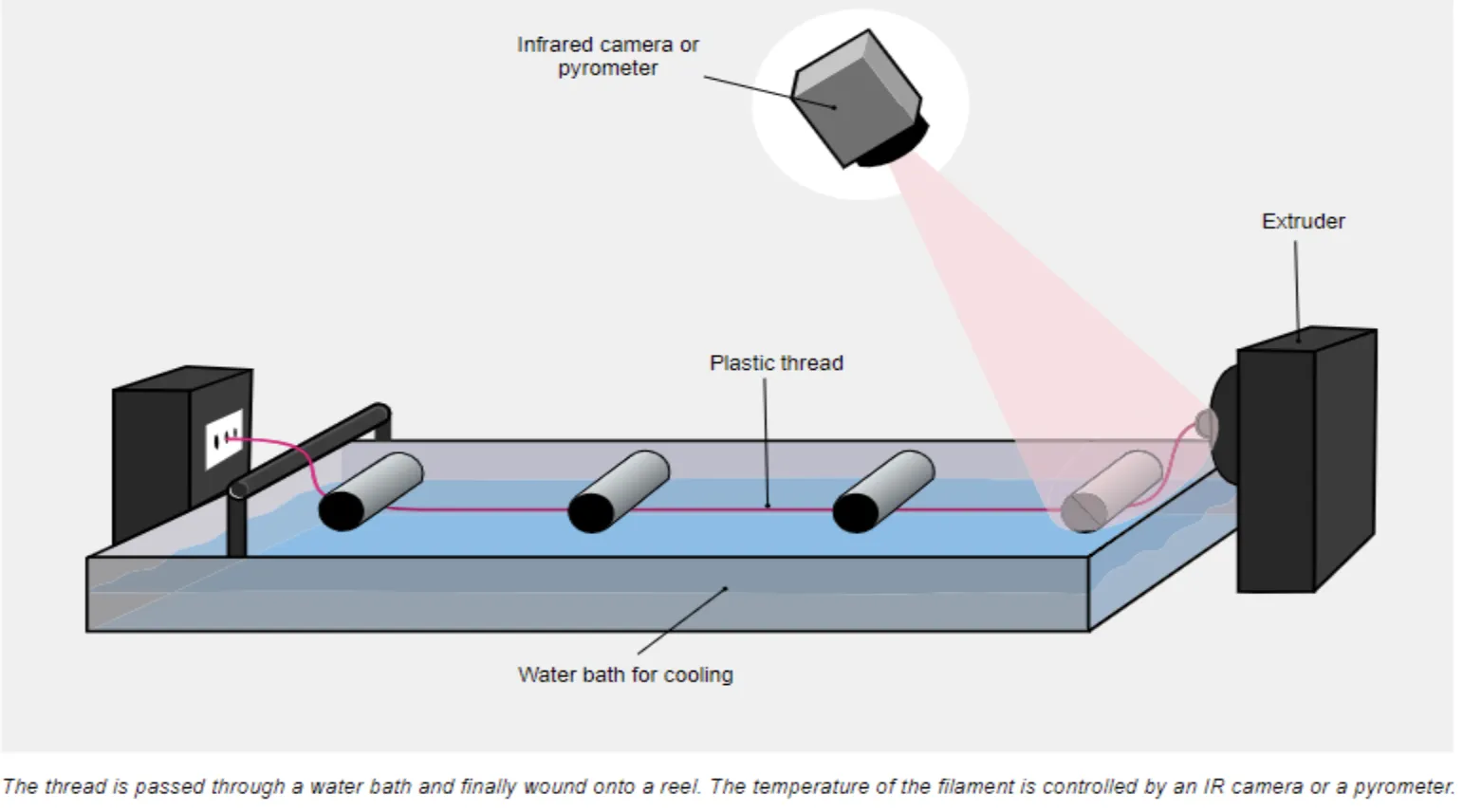 Infrared camera or pyrometer

Extruder

Plastic thread

Water bath for cooling

The thread is passed through a water bath and finally wound onto a reel. The temperature of the filament is controlled by an IR camera or a pyrometer.